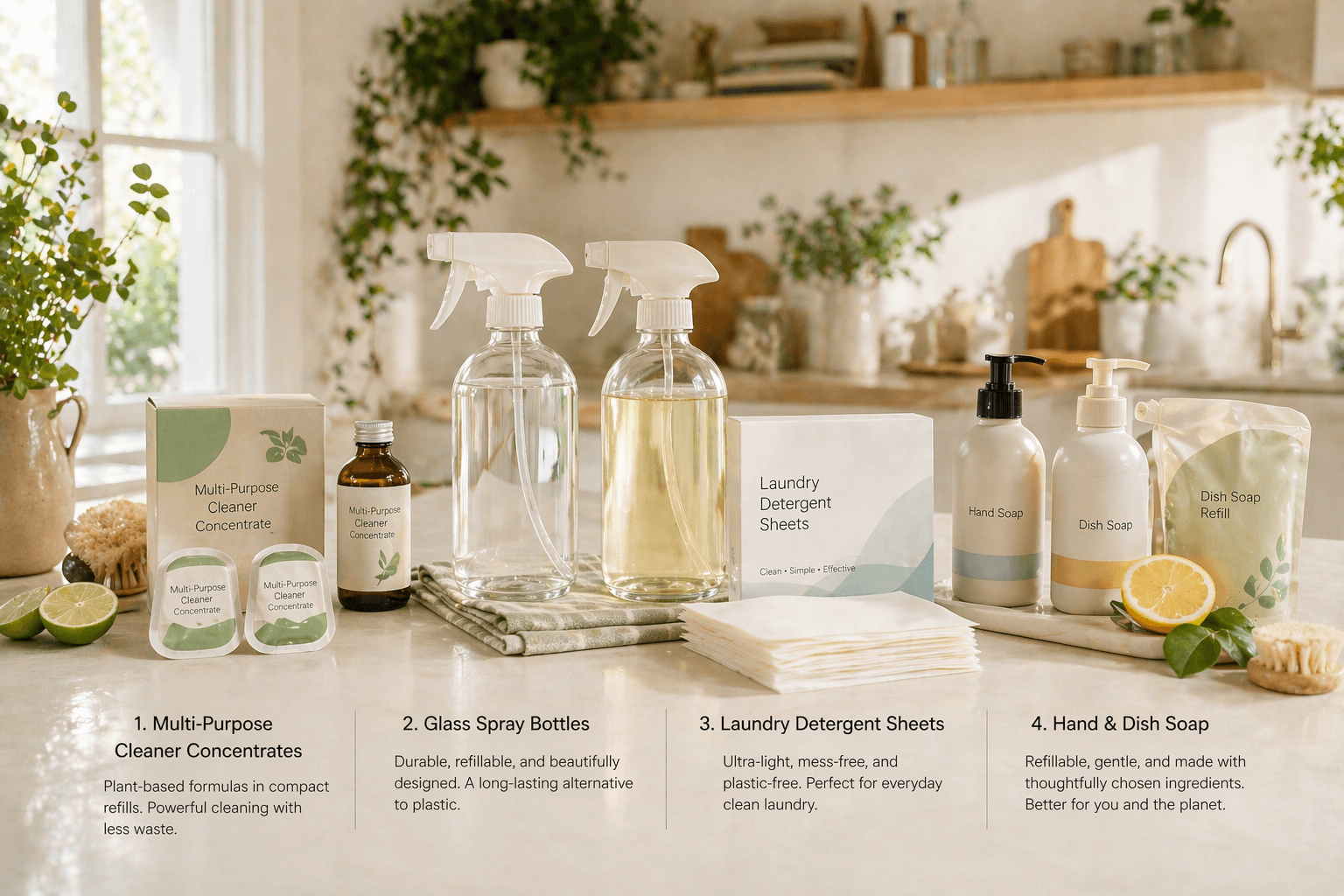 Multi-Purpose Cleaner Concentrate

Multi-Purpose Cleaner Concentrate

Multi-Purpose Cleaner Concentrate

Multi-Purpose Cleaner Concentrate

Laundry Detergent Sheets

Clean • Simple • Effective

Hand Soap

Dish Soap

Dish Soap Refill

1. Multi-Purpose Cleaner Concentrates

Plant-based formulas in compact refills. Powerful cleaning with less waste.

2. Glass Spray Bottles

Durable, refillable, and beautifully designed. A long-lasting alternative to plastic.

3. Laundry Detergent Sheets

Ultra-light, mess-free, and plastic-free. Perfect for everyday clean laundry.

4. Hand & Dish Soap

Refillable, gentle, and made with thoughtfully chosen ingredients. Better for you and the planet.